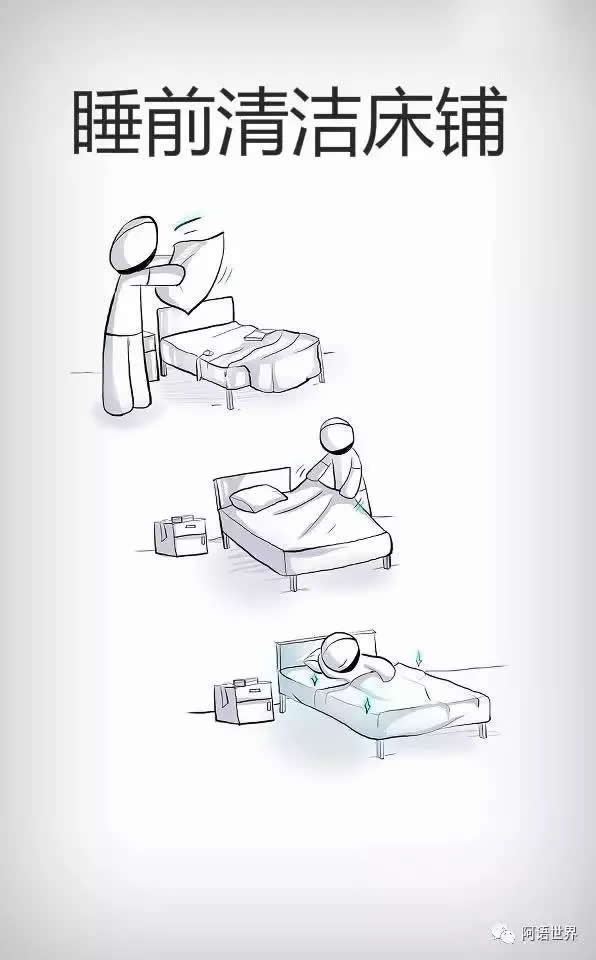 睡前清洁床铺

阿语世界